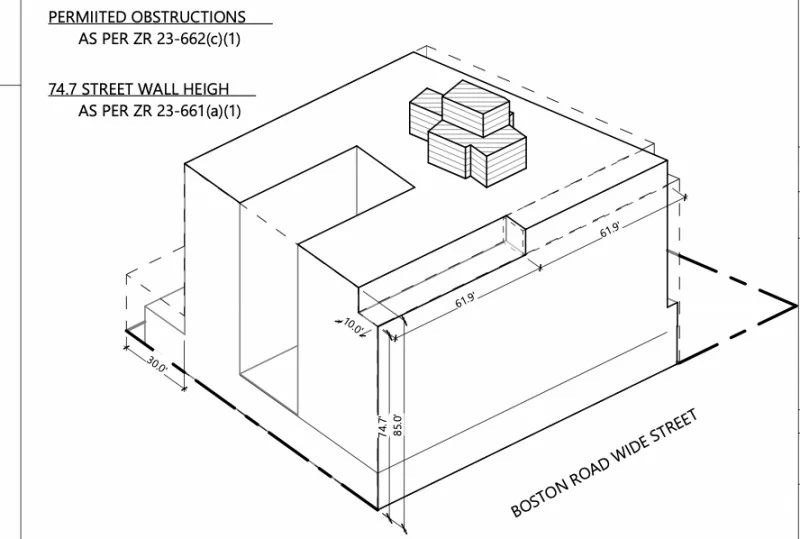 PERMIITED OBSTRUCTIONS
AS PER ZR 23-662(c)(1)

74.7 STREET WALL HEIGH
AS PER ZR 23-661(a)(1)

61.9'
61.9'
10.0'
30.0'
74.7'
85.0'
BOSTON ROAD WIDE STREET